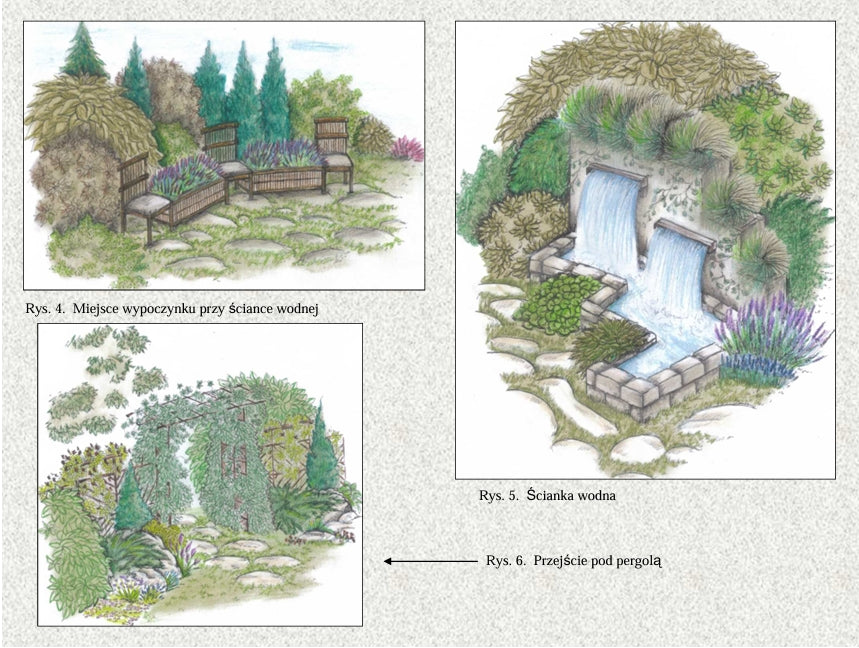 Rys. 4. Miejsce wypoczynku przy ściance wodnej

Rys. 5. Ścianka wodna

Rys. 6. Przejście pod pergolą